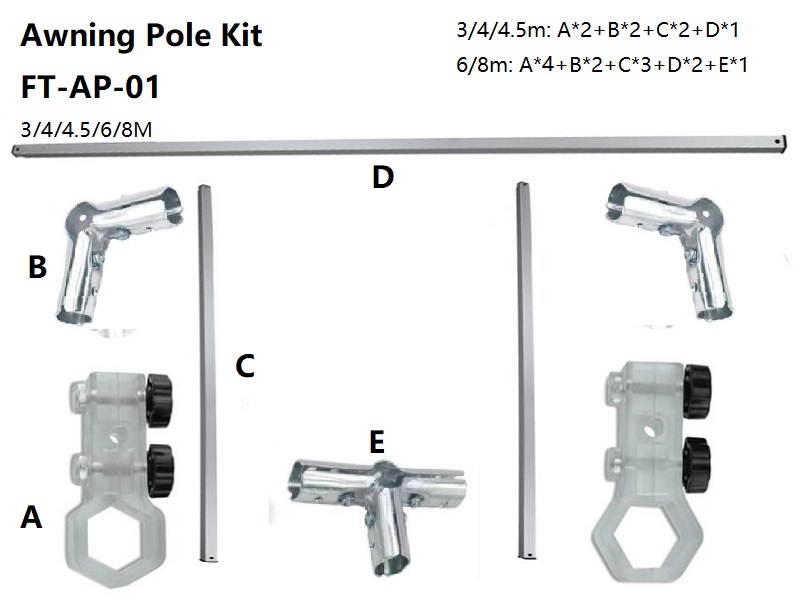 Awning Pole Kit

FT-AP-01

3/4/4.5/6/8M

3/4/4.5m: A*2+B*2+C*2+D*1

6/8m: A*4+B*2+C*3+D*2+E*1

D

B

C

E

A