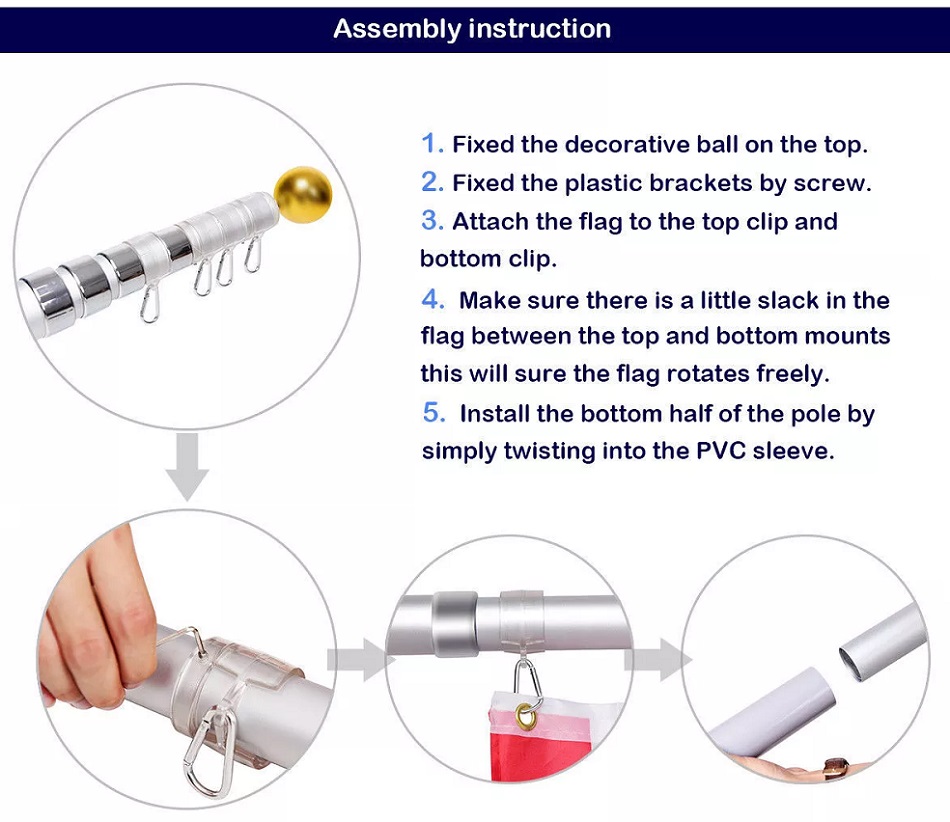 Assembly instruction

1. Fixed the decorative ball on the top.
2. Fixed the plastic brackets by screw.
3. Attach the flag to the top clip and bottom clip.
4. Make sure there is a little slack in the flag between the top and bottom mounts this will sure the flag rotates freely.
5. Install the bottom half of the pole by simply twisting into the PVC sleeve.