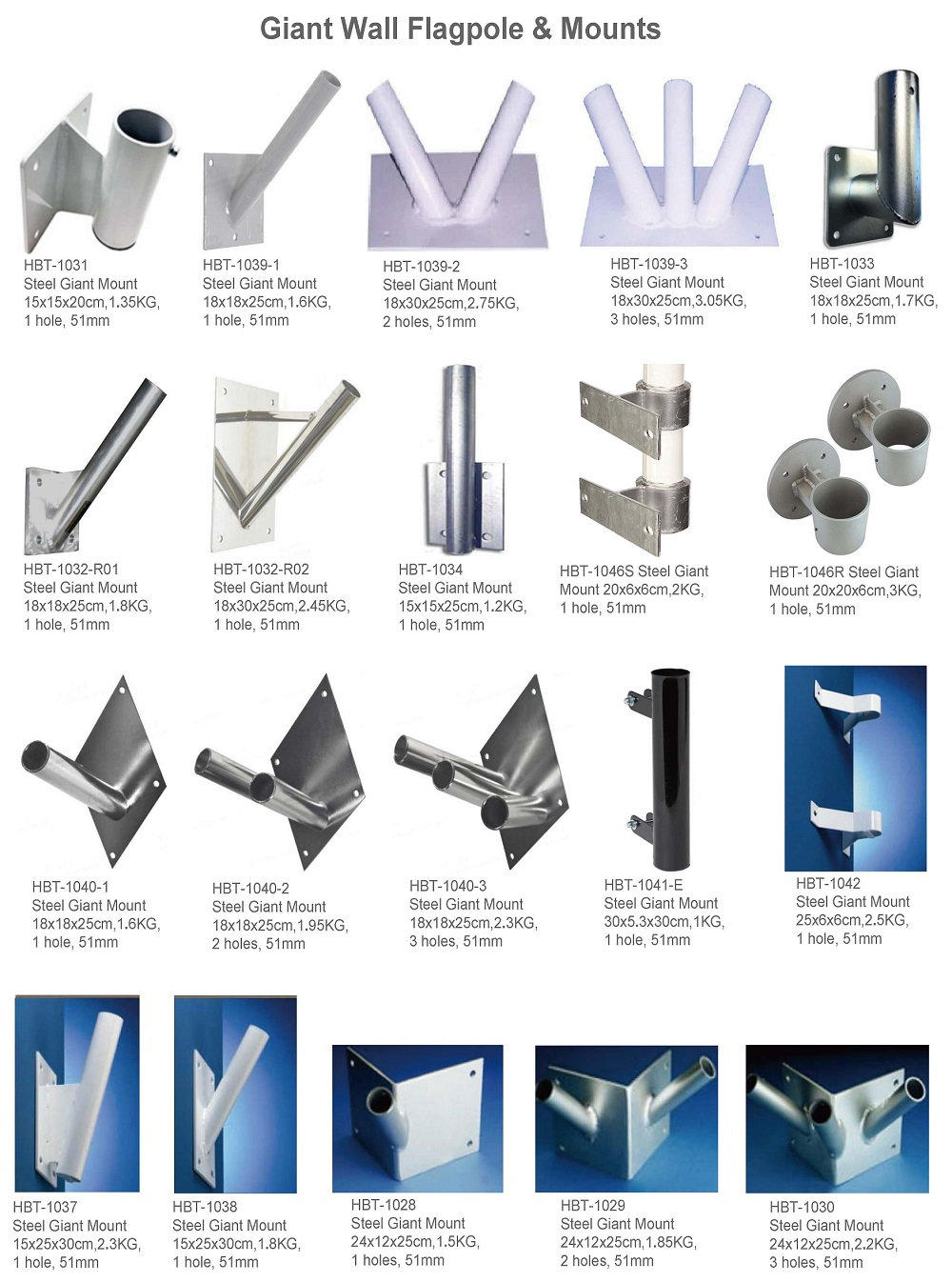 Giant Wall Flagpole & Mounts

HBT-1031
Steel Giant Mount
15x15x20cm,1.35KG,
1 hole, 51mm

HBT-1039-1
Steel Giant Mount
18x18x25cm,1.6KG,
1 hole, 51mm

HBT-1039-2
Steel Giant Mount
18x30x25cm,2.75KG,
2 holes, 51mm

HBT-1039-3
Steel Giant Mount
18x30x25cm,3.05KG,
3 holes, 51mm

HBT-1033
Steel Giant Mount
18x18x25cm,1.7KG,
1 hole, 51mm

HBT-1032-R01
Steel Giant Mount
18x18x25cm,1.8KG,
1 hole, 51mm

HBT-1032-R02
Steel Giant Mount
18x30x25cm,2.45KG,
1 hole, 51mm

HBT-1034
Steel Giant Mount
15x15x25cm,1.2KG,
1 hole, 51mm

HBT-1046S Steel Giant
Mount 20x6x6cm,2KG,
1 hole, 51mm

HBT-1046R Steel Giant
Mount 20x20x6cm,3KG,
1 hole, 51mm

HBT-1040-1
Steel Giant Mount
18x18x25cm,1.6KG,
1 hole, 51mm

HBT-1040-2
Steel Giant Mount
18x18x25cm,1.95KG,
2 holes, 51mm

HBT-1040-3
Steel Giant Mount
18x18x25cm,2.3KG,
3 holes, 51mm

HBT-1041-E
Steel Giant Mount
30x5.3x30cm,1KG,
1 hole, 51mm

HBT-1042
Steel Giant Mount
25x6x6cm,2.5KG,
1 hole, 51mm

HBT-1037
Steel Giant Mount
15x25x30cm,2.3KG,
1 hole, 51mm

HBT-1038
Steel Giant Mount
15x25x30cm,1.8KG,
1 hole, 51mm

HBT-1028
Steel Giant Mount
24x12x25cm,1.5KG,
1 holes, 51mm

HBT-1029
Steel Giant Mount
24x12x25cm,1.85KG,
2 holes, 51mm

HBT-1030
Steel Giant Mount
24x12x25cm,2.2KG,
3 holes, 51mm