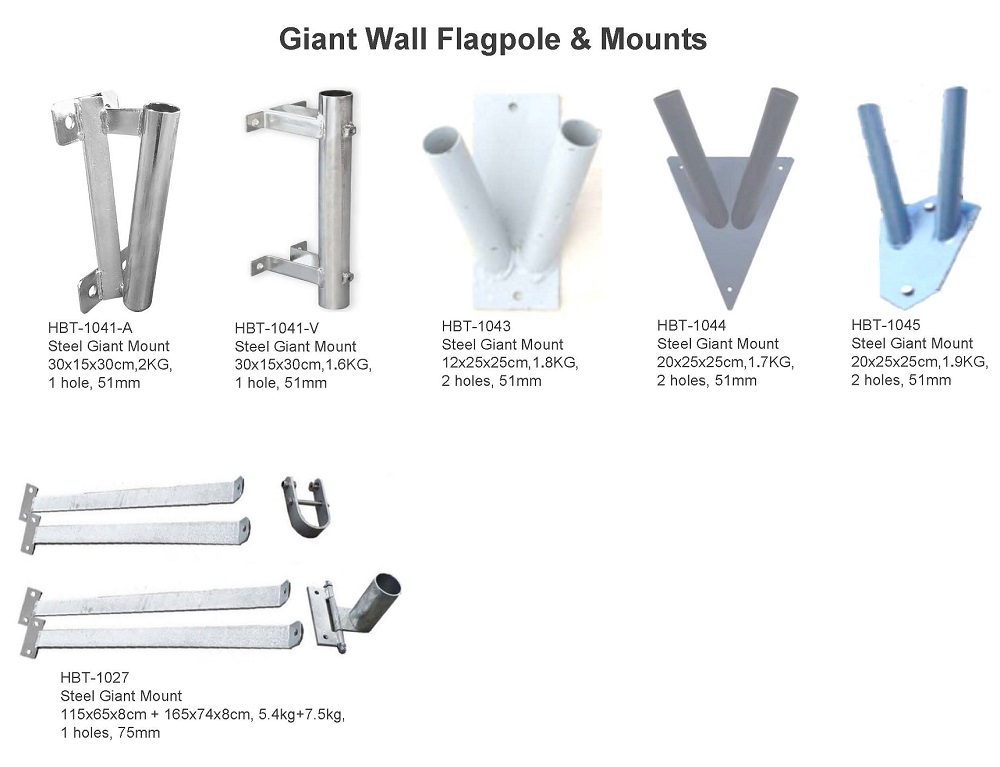 Giant Wall Flagpole & Mounts

HBT-1041-A
Steel Giant Mount
30x15x30cm,2KG,
1 hole, 51mm

HBT-1041-V
Steel Giant Mount
30x15x30cm,1.6KG,
1 hole, 51mm

HBT-1043
Steel Giant Mount
12x25x25cm,1.8KG,
2 holes, 51mm

HBT-1044
Steel Giant Mount
20x25x25cm,1.7KG,
2 holes, 51mm

HBT-1045
Steel Giant Mount
20x25x25cm,1.9KG,
2 holes, 51mm

HBT-1027
Steel Giant Mount
115x65x8cm + 165x74x8cm, 5.4kg+7.5kg,
1 holes, 75mm