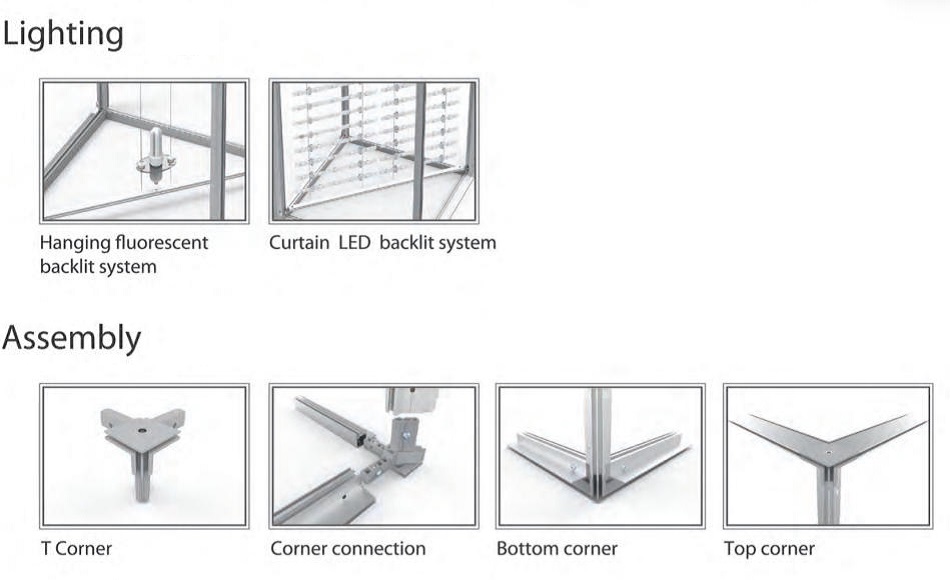 Lighting

Hanging fluorescent backlit system

Curtain LED backlit system

Assembly

T Corner

Corner connection

Bottom corner

Top corner